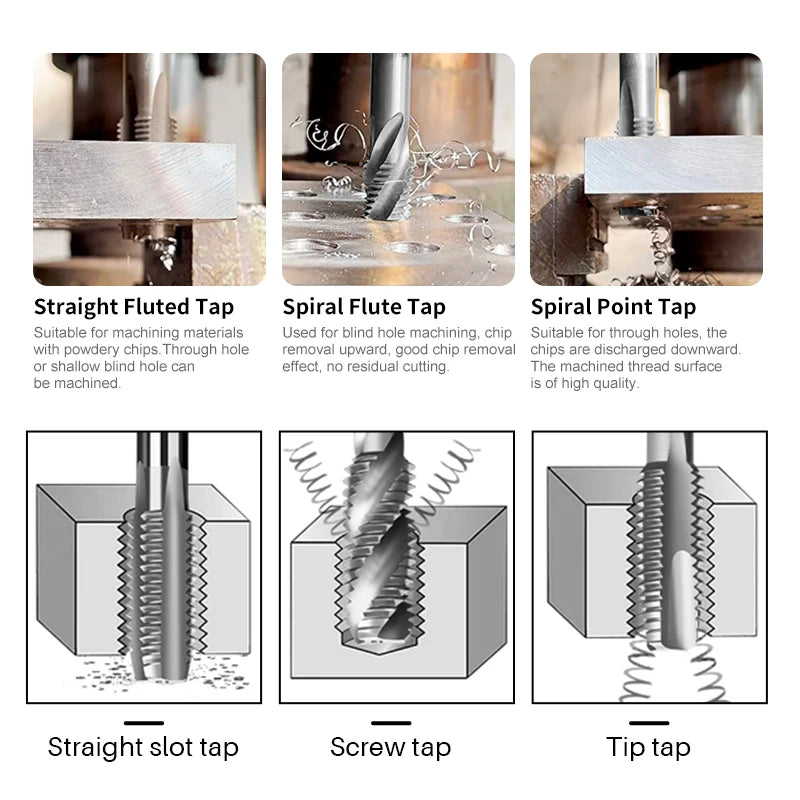 Straight Fluted Tap
Suitable for machining materials with powdery chips.Through hole or shallow blind hole can be machined.

Spiral Flute Tap
Used for blind hole machining, chip removal upward, good chip removal effect, no residual cutting.

Spiral Point Tap
Suitable for through holes, the chips are discharged downward. The machined thread surface is of high quality.

Straight slot tap

Screw tap

Tip tap